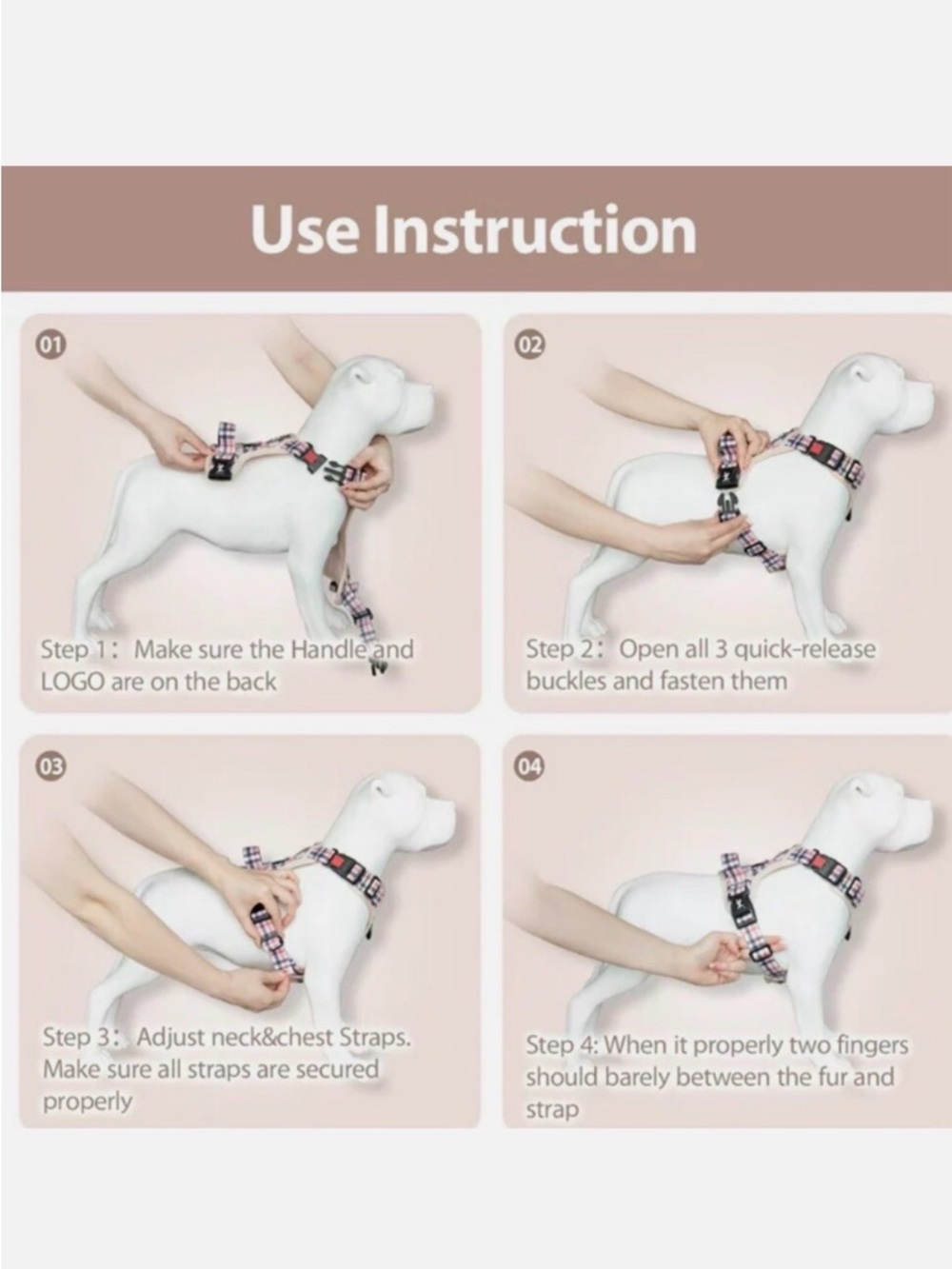 Use Instruction

01

Step 1: Make sure the Handle and LOGO are on the back

02

Step 2: Open all 3 quick-release buckles and fasten them

03

Step 3: Adjust neck&chest Straps. Make sure all straps are secured properly

04

Step 4: When it properly two fingers should barely between the fur and strap